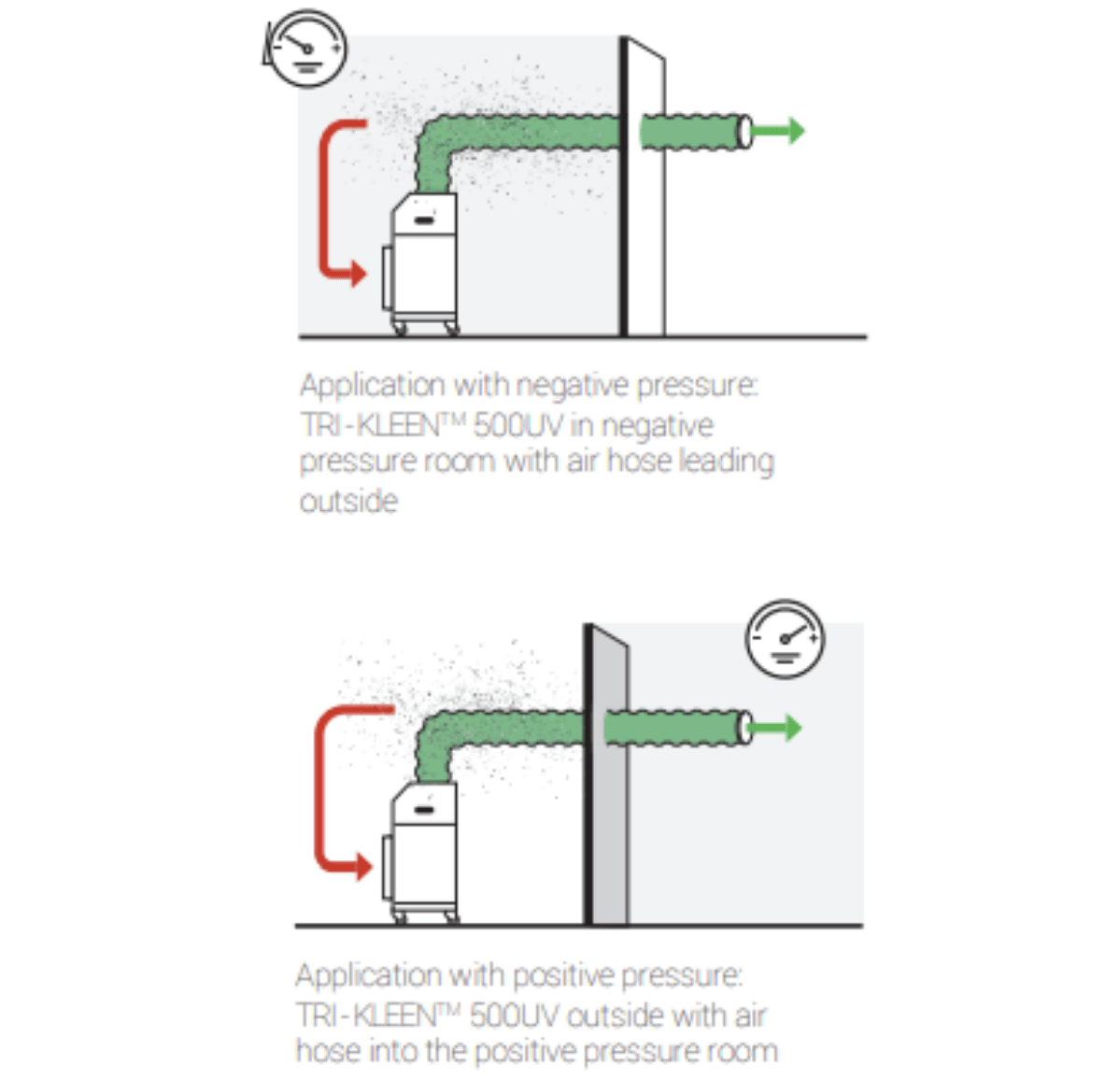 Application with negative pressure:
TRI-KLEEN™ 500UV in negative pressure room with air hose leading outside

Application with positive pressure:
TRI-KLEEN™ 500UV outside with air hose into the positive pressure room